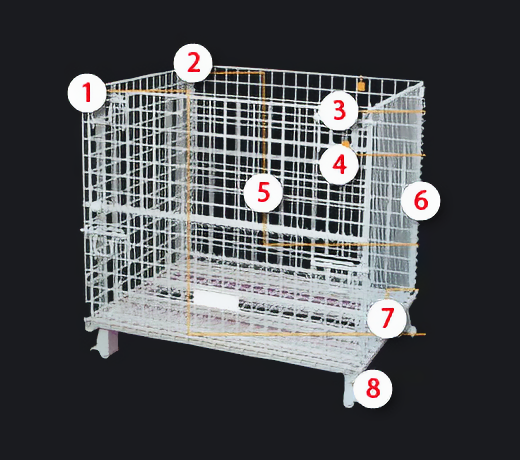 1
2
3
4
5
6
7
8